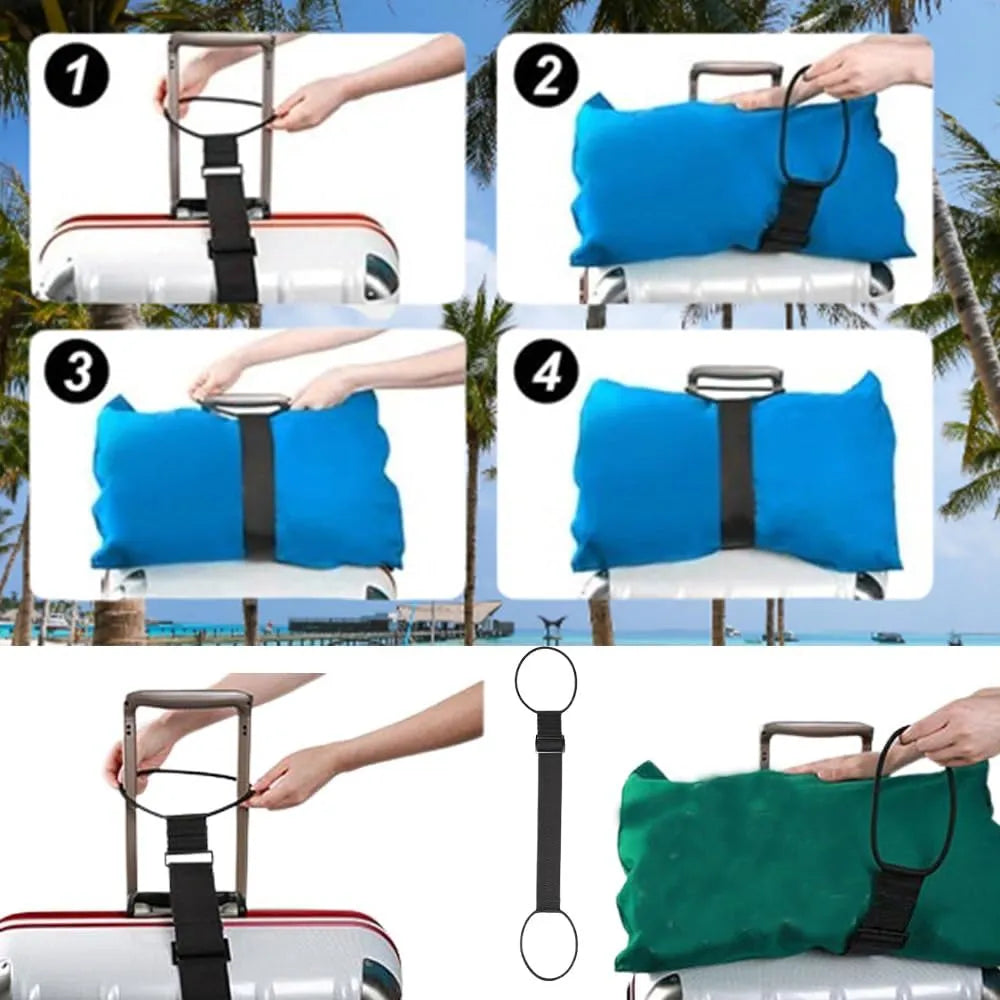 1

2

3

4